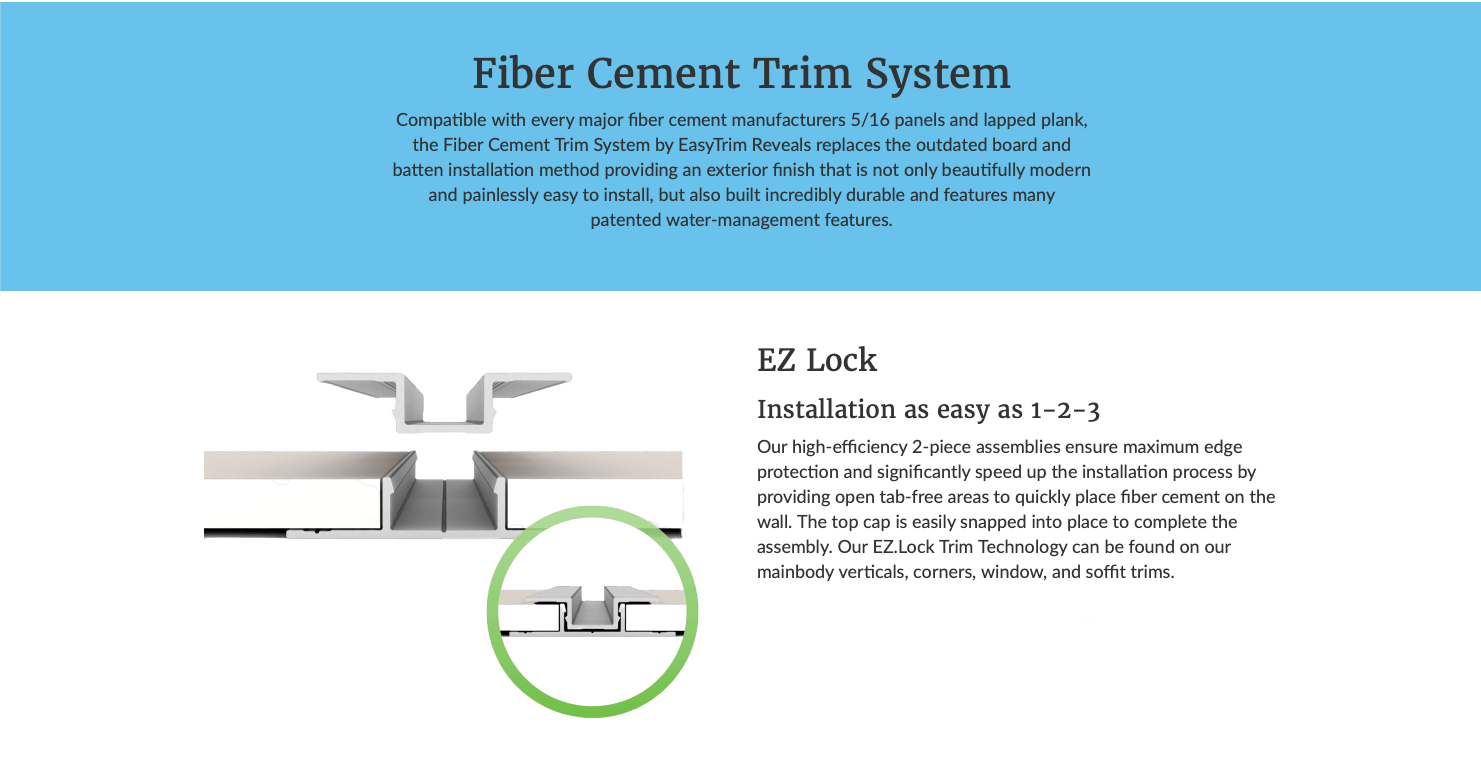 Fiber Cement Trim System

Compatible with every major fiber cement manufacturers 5/16 panels and lapped plank, the Fiber Cement Trim System by EasyTrim Reveals replaces the outdated board and batten installation method providing an exterior finish that is not only beautifully modern and painlessly easy to install, but also built incredibly durable and features many patented water-management features.

EZ Lock

Installation as easy as 1-2-3

Our high-efficiency 2-piece assemblies ensure maximum edge protection and significantly speed up the installation process by providing open tab-free areas to quickly place fiber cement on the wall. The top cap is easily snapped into place to complete the assembly. Our EZ.Lock Trim Technology can be found on our mainbody verticals, corners, window, and soffit trims.